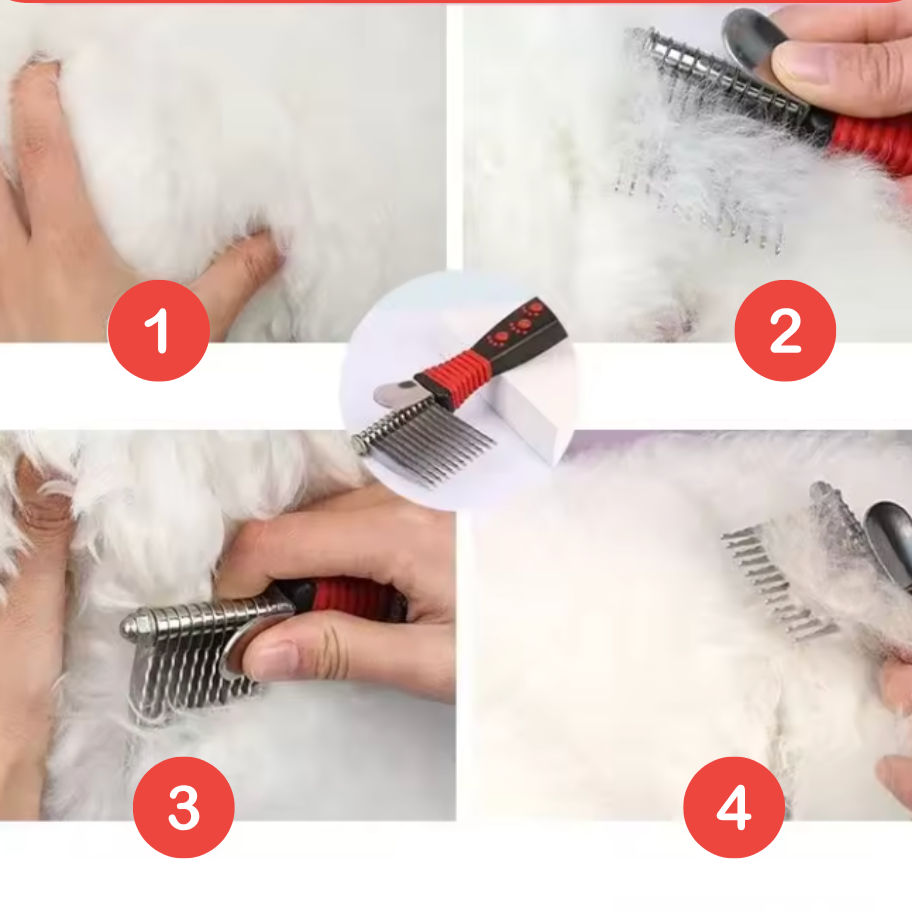 1

2

3

4