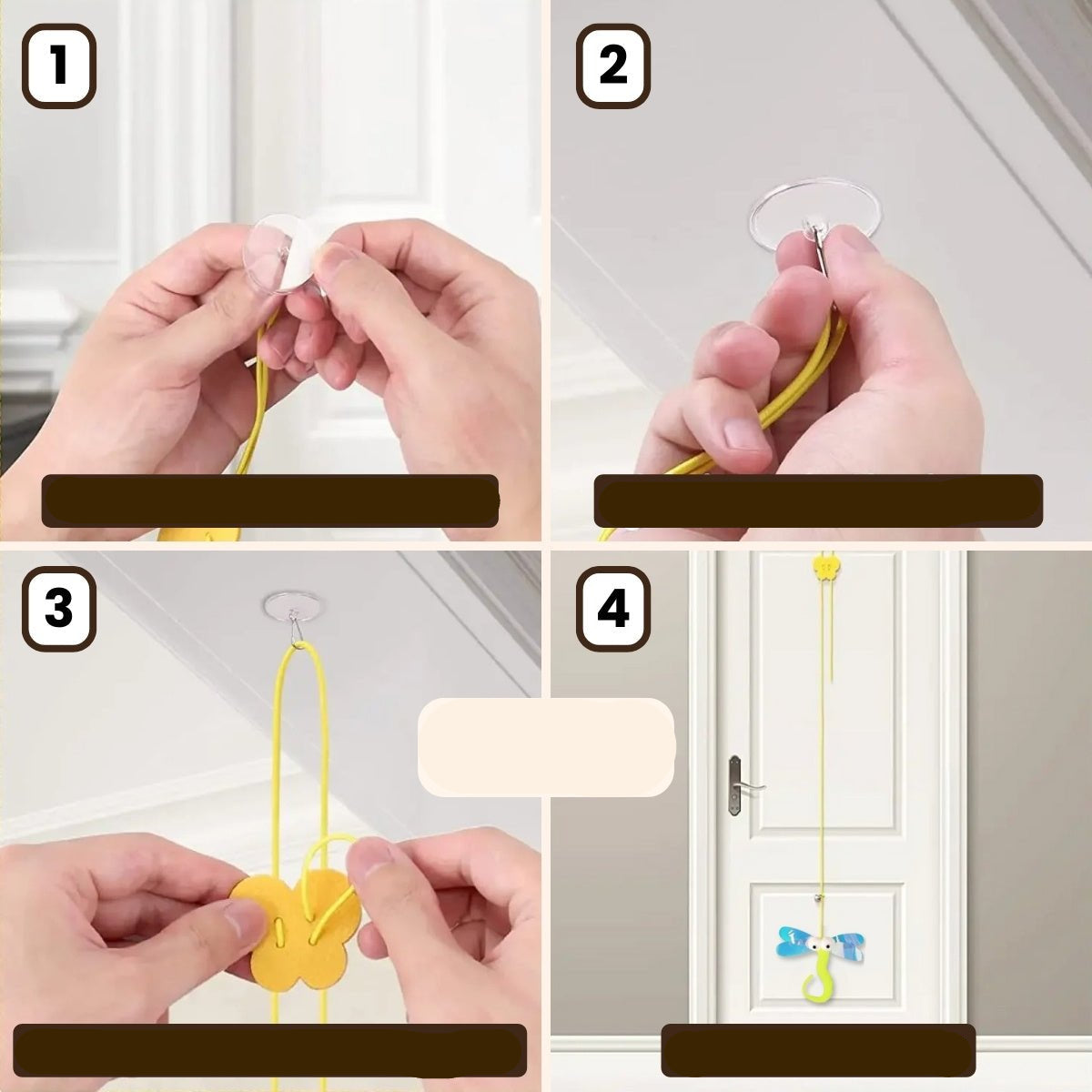 1

2

3

4